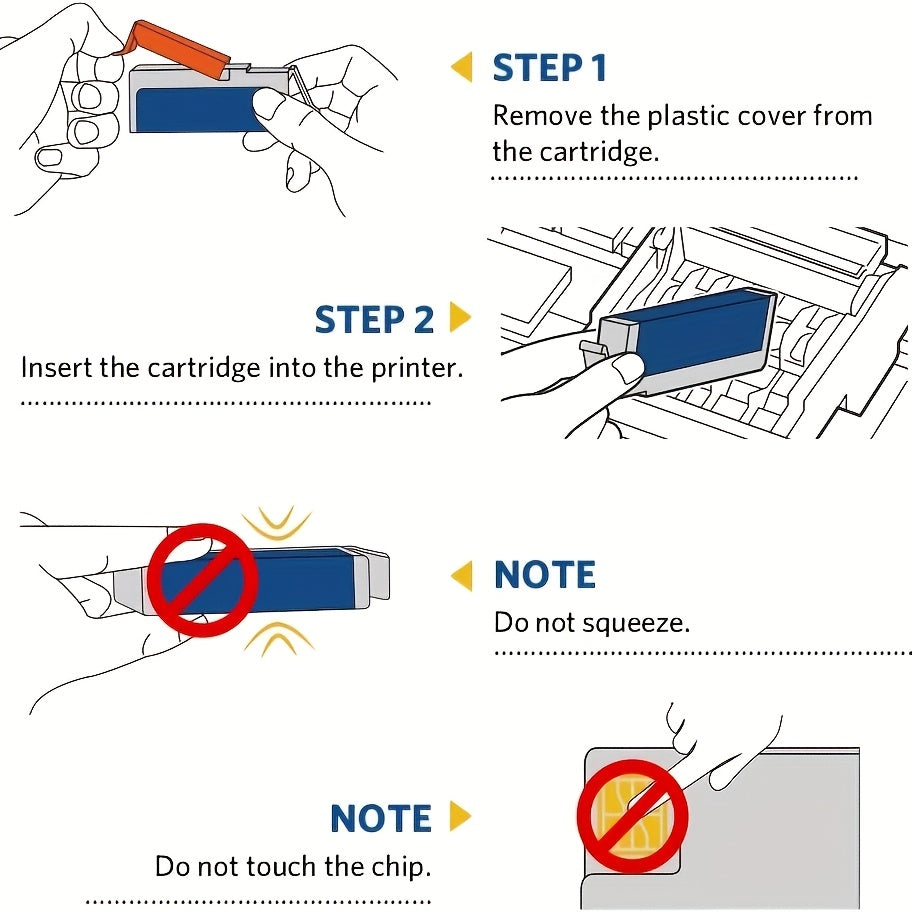 STEP 1
Remove the plastic cover from the cartridge.

STEP 2
Insert the cartridge into the printer.

NOTE
Do not squeeze.

NOTE
Do not touch the chip.