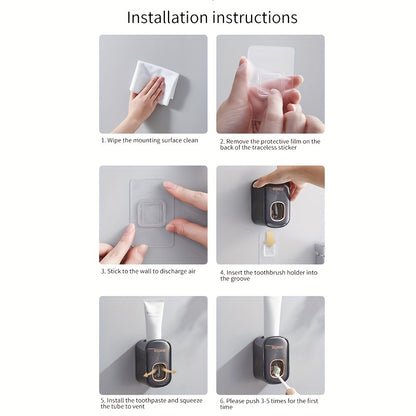 Installation instructions

1. Wipe the mounting surface clean

2. Remove the protective film on the back of the traceless sticker

3. Stick to the wall to discharge air

4. Insert the toothbrush holder into the groove

5. Install the toothpaste and squeeze the tube to vent

6. Please push 3-5 times for the first time