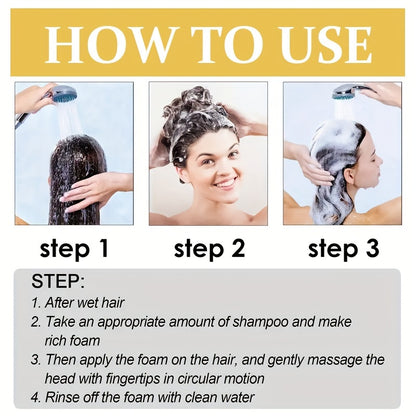 HOW TO USE

step 1

step 2

step 3

STEP:
1. After wet hair
2. Take an appropriate amount of shampoo and make rich foam
3. Then apply the foam on the hair, and gently massage the head with fingertips in circular motion
4. Rinse off the foam with clean water