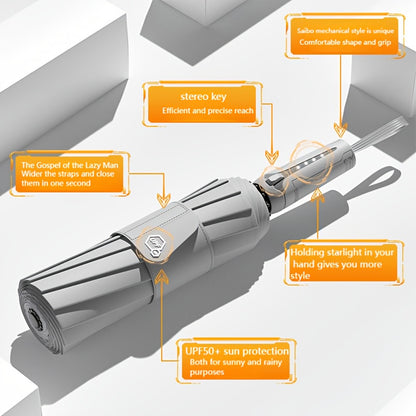 Saibo mechanical style is unique
Comfortable shape and grip

stereo key
Efficient and precise reach

The Gospel of the Lazy Man
Wider the straps and close them in one second

Holding starlight in your hand gives you more style

UPF50+ sun protection
Both for sunny and rainy purposes