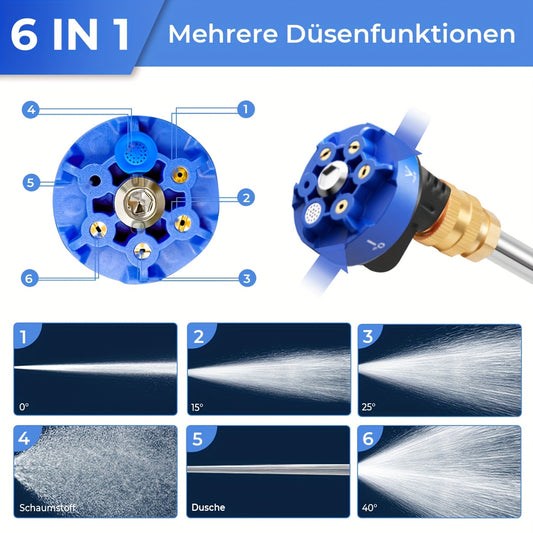 6 IN 1 Mehrere Düsenfunktionen

4
1
5
2
6
3

1
0°

2
15°

3
25°

4
Schaumstoff

5
Dusche

6
40°