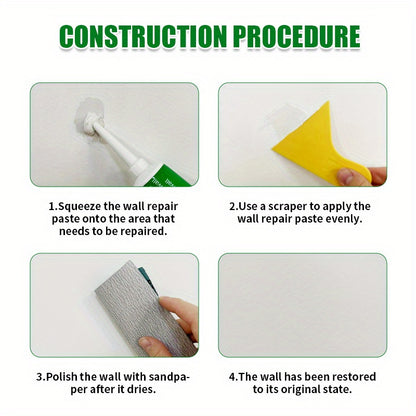 CONSTRUCTION PROCEDURE

1.Squeeze the wall repair paste onto the area that needs to be repaired.

2.Use a scraper to apply the wall repair paste evenly.

3.Polish the wall with sandpaper after it dries.

4.The wall has been restored to its original state.