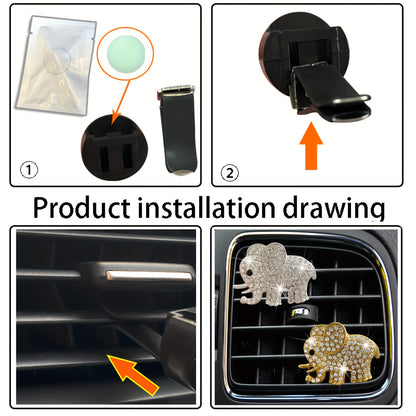 ①

②

Product installation drawing