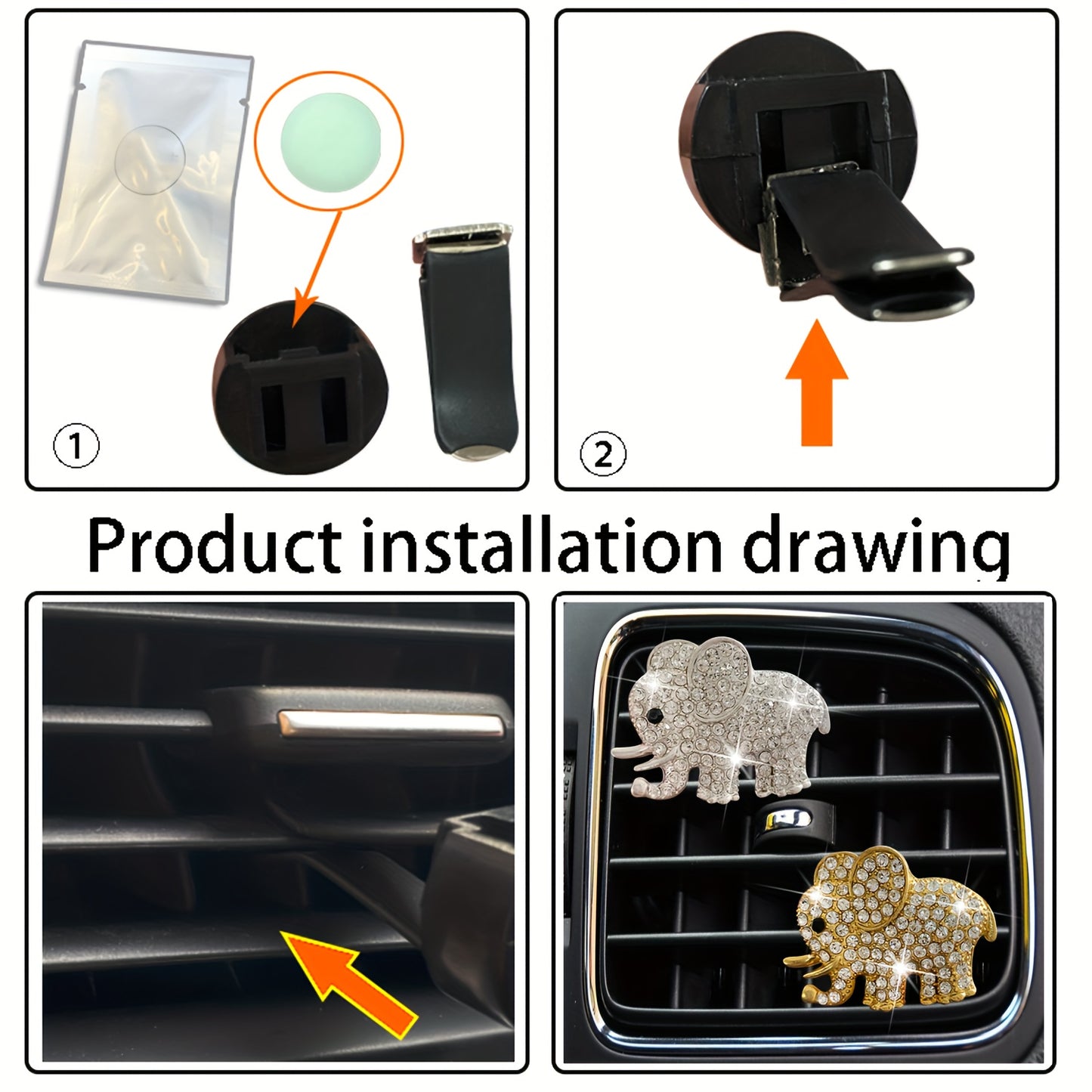 ①

②

Product installation drawing