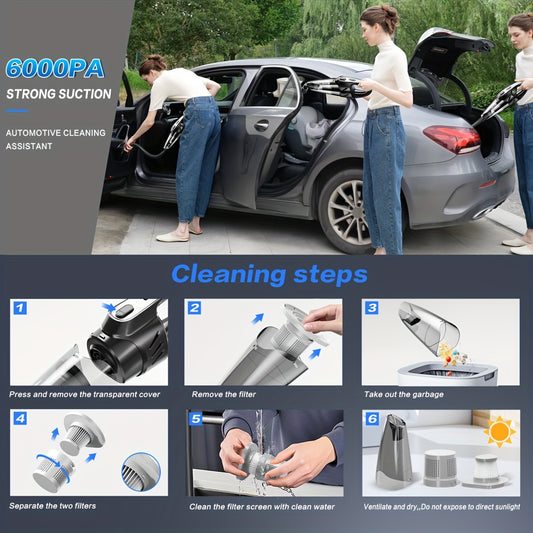 6000PA
STRONG SUCTION

AUTOMOTIVE CLEANING ASSISTANT

Cleaning steps

1
Press and remove the transparent cover

2
Remove the filter

3
Take out the garbage

4
Separate the two filters

5
Clean the filter screen with clean water

6
Ventilate and dry,,Do not expose to direct sunlight