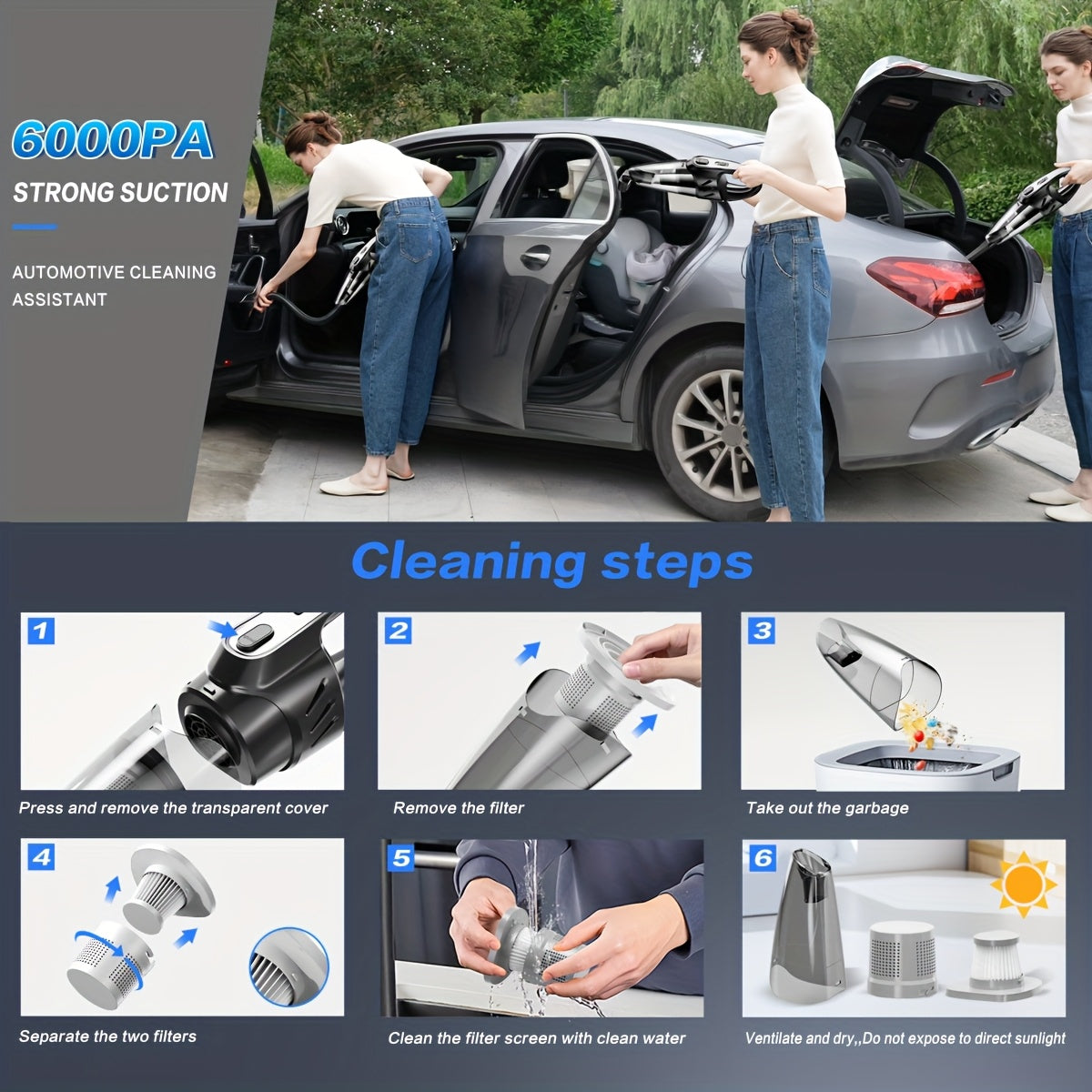 6000PA
STRONG SUCTION

AUTOMOTIVE CLEANING ASSISTANT

Cleaning steps

1
Press and remove the transparent cover

2
Remove the filter

3
Take out the garbage

4
Separate the two filters

5
Clean the filter screen with clean water

6
Ventilate and dry,,Do not expose to direct sunlight