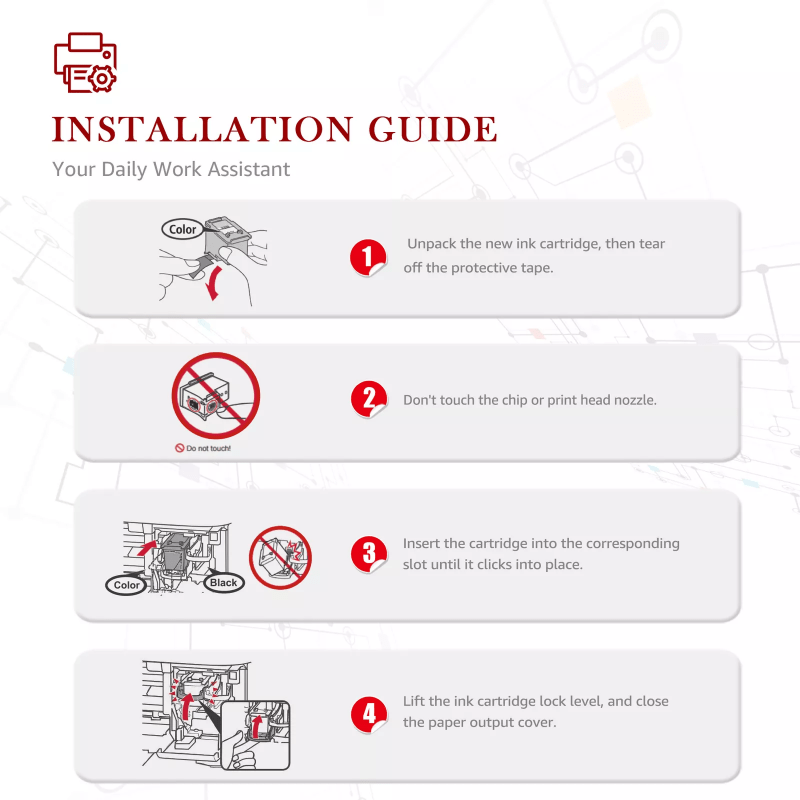 INSTALLATION GUIDE

Your Daily Work Assistant

Color

1 Unpack the new ink cartridge, then tear off the protective tape.

Do not touch!

2 Don't touch the chip or print head nozzle.

Color

Black

3 Insert the cartridge into the corresponding slot until it clicks into place.

4 Lift the ink cartridge lock level, and close the paper output cover.