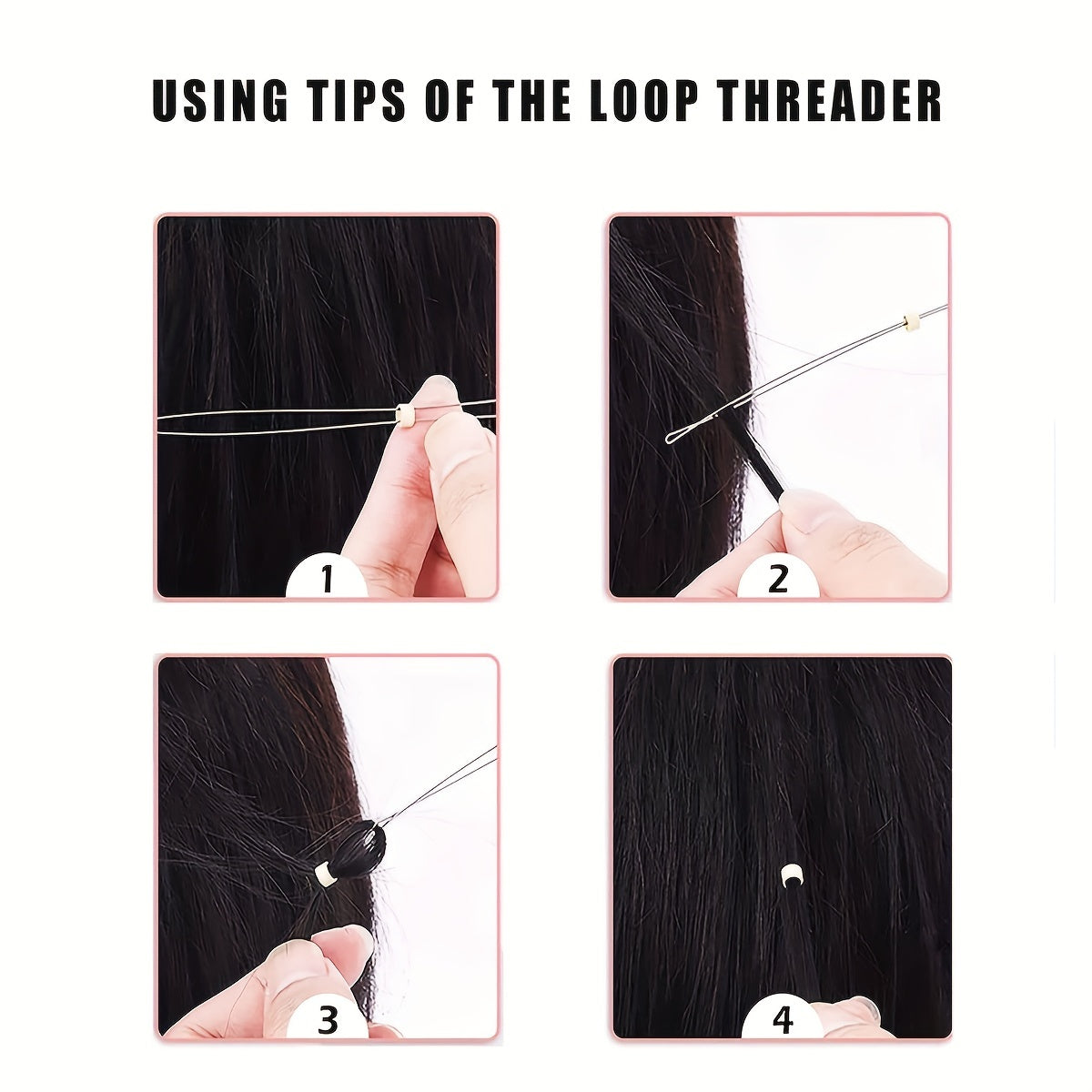 USING TIPS OF THE LOOP THREADER

1

2

3

4