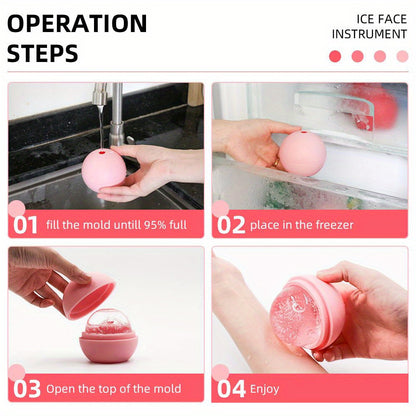 OPERATION STEPS

ICE FACE INSTRUMENT

01 fill the mold untill 95% full

02 place in the freezer

03 Open the top of the mold

04 Enjoy