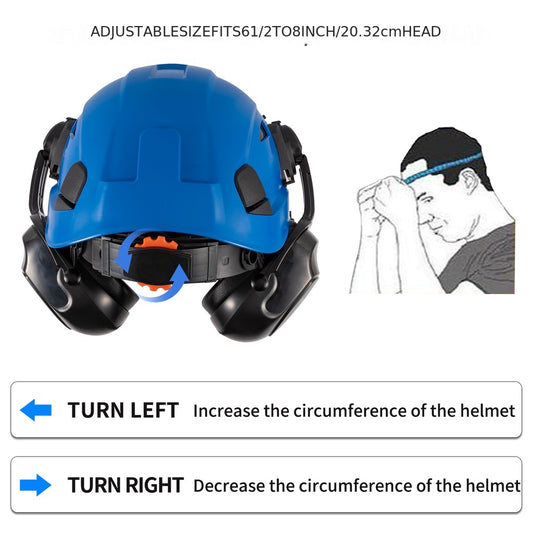 ADJUSTABLESIZEFITS61/2TO8INCH/20.32cmHEAD

TURN LEFT Increase the circumference of the helmet

TURN RIGHT Decrease the circumference of the helmet