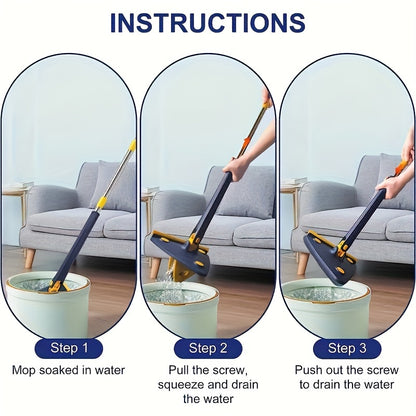 INSTRUCTIONS

Step 1

Mop soaked in water

Step 2

Pull the screw, squeeze and drain the water

Step 3

Push out the screw to drain the water