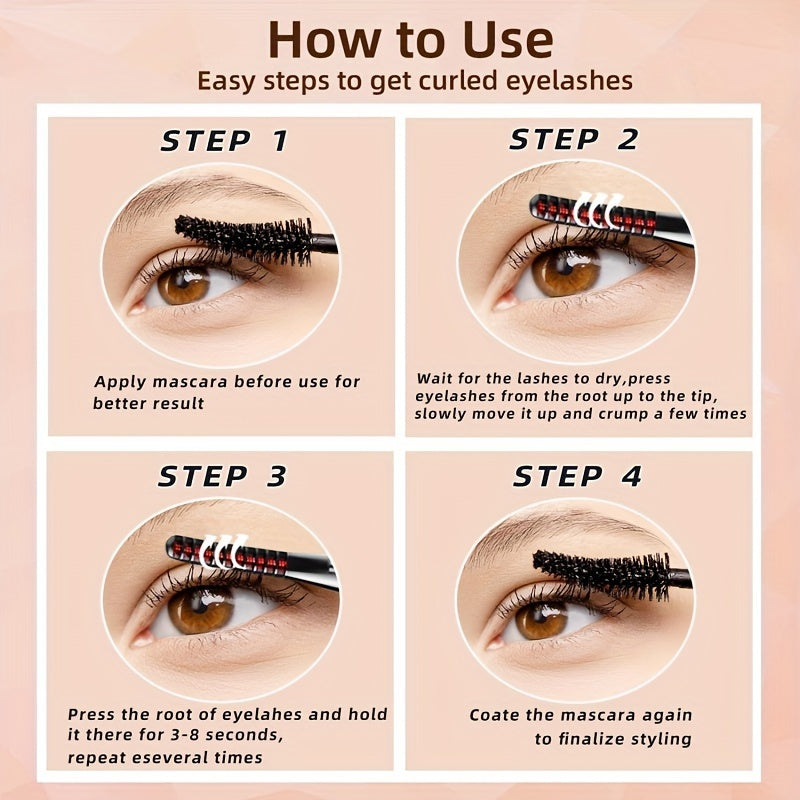 How to Use
Easy steps to get curled eyelashes

STEP 1

Apply mascara before use for better result

STEP 2

Wait for the lashes to dry,press eyelashes from the root up to the tip, slowly move it up and crump a few times

STEP 3

Press the root of eyelahes and hold it there for 3-8 seconds, repeat eseveral times

STEP 4

Coate the mascara again to finalize styling