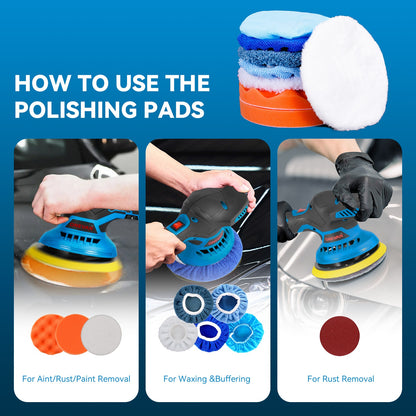 HOW TO USE THE POLISHING PADS

For Aint/Rust/Paint Removal

For Waxing &Buffering

For Rust Removal