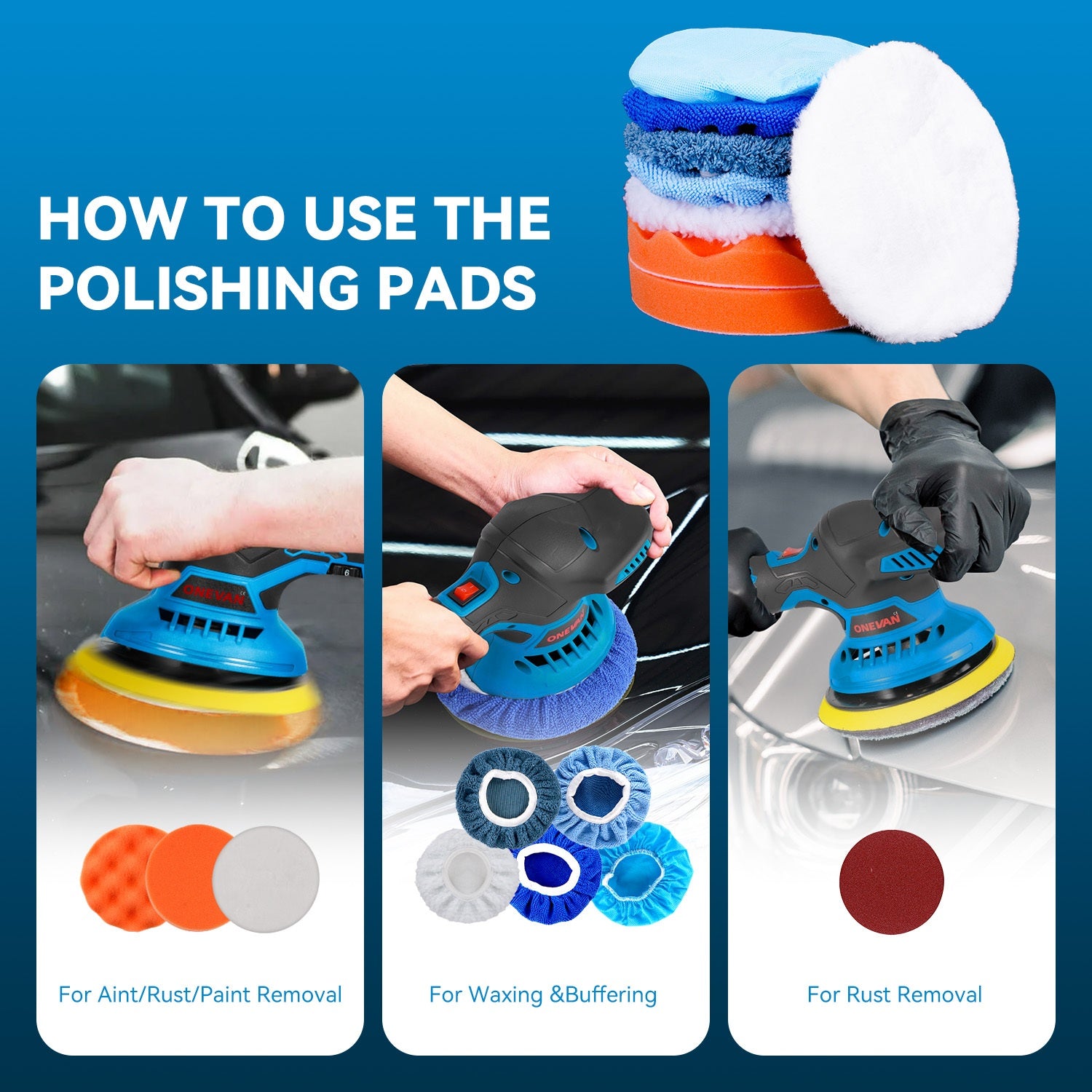 HOW TO USE THE POLISHING PADS

ONEVAN

6

For Aint/Rust/Paint Removal

ONEVAN

For Waxing &Buffering

ONEVAN

For Rust Removal