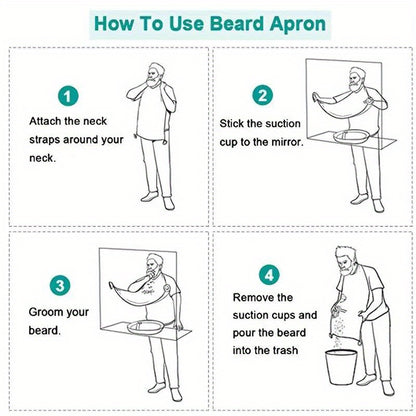 How To Use Beard Apron

1

Attach the neck straps around your neck.

2

Stick the suction cup to the mirror.

3

Groom your beard.

4

Remove the suction cups and pour the beard into the trash