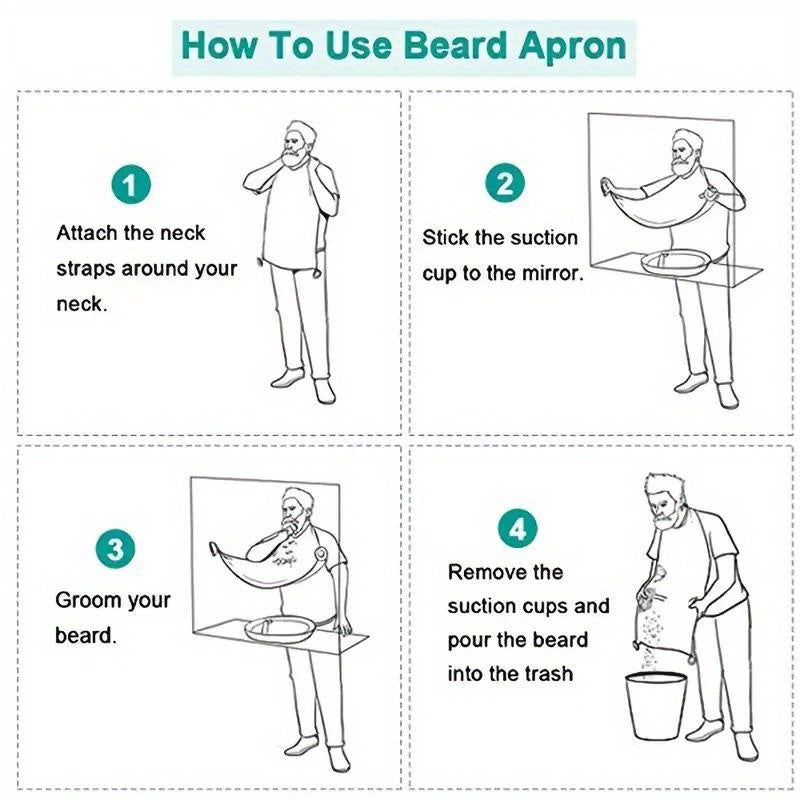 How To Use Beard Apron

1

Attach the neck straps around your neck.

2

Stick the suction cup to the mirror.

3

Groom your beard.

4

Remove the suction cups and pour the beard into the trash