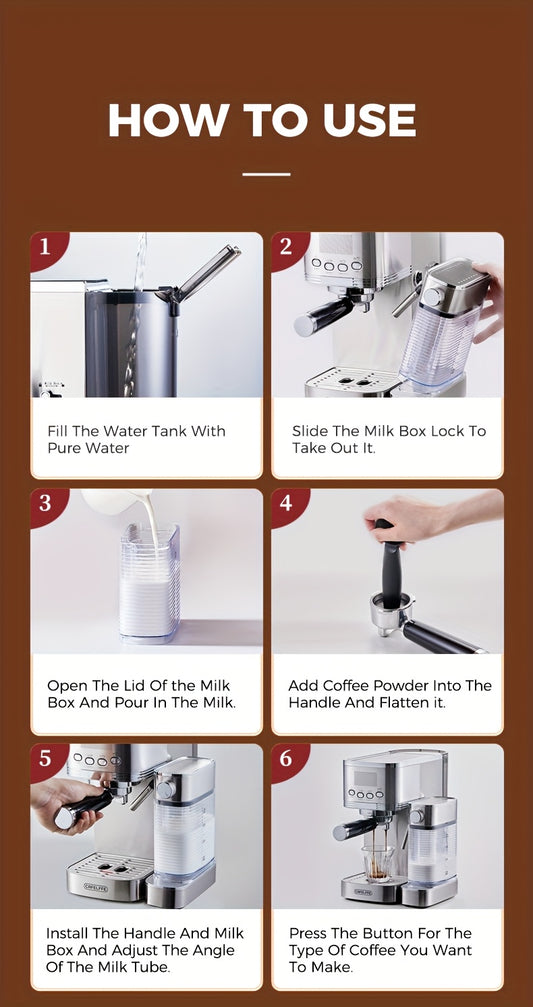 HOW TO USE

1

Fill The Water Tank With Pure Water

2

Slide The Milk Box Lock To Take Out It.

3

Open The Lid Of the Milk Box And Pour In The Milk.

4

Add Coffee Powder Into The Handle And Flatten it.

5

Install The Handle And Milk Box And Adjust The Angle Of The Milk Tube.

6

Press The Button For The Type Of Coffee You Want To Make.