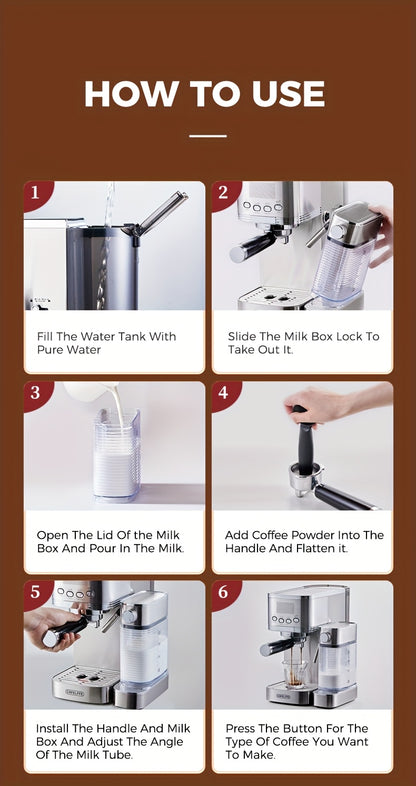 HOW TO USE

1

Fill The Water Tank With Pure Water

2

Slide The Milk Box Lock To Take Out It.

3

Open The Lid Of the Milk Box And Pour In The Milk.

4

Add Coffee Powder Into The Handle And Flatten it.

5

Install The Handle And Milk Box And Adjust The Angle Of The Milk Tube.

6

Press The Button For The Type Of Coffee You Want To Make.