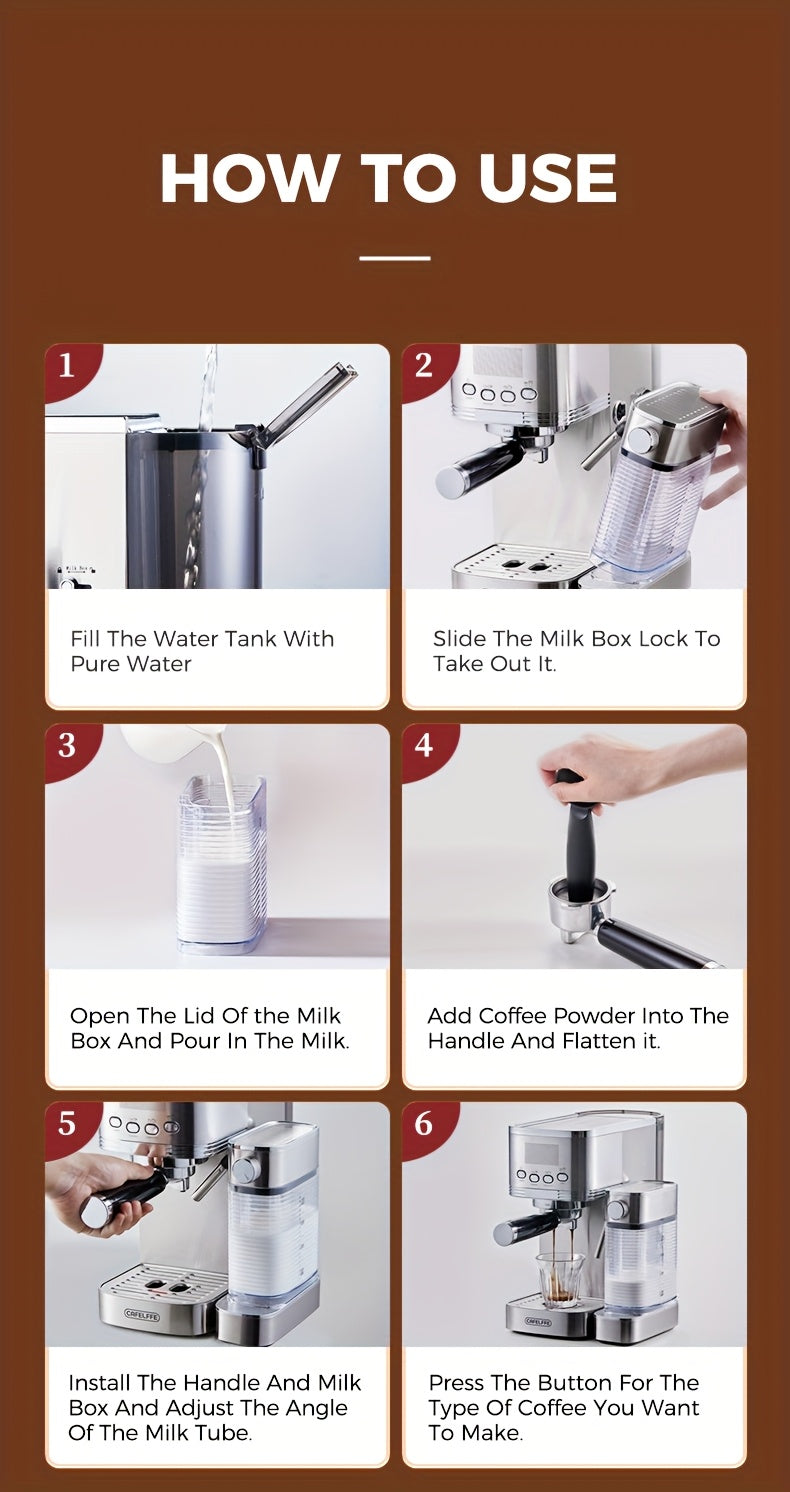 HOW TO USE

1

Fill The Water Tank With Pure Water

2

Slide The Milk Box Lock To Take Out It.

3

Open The Lid Of the Milk Box And Pour In The Milk.

4

Add Coffee Powder Into The Handle And Flatten it.

5

CAFELFFE

Install The Handle And Milk Box And Adjust The Angle Of The Milk Tube.

6

CAFELFFE

Press The Button For The Type Of Coffee You Want To Make.