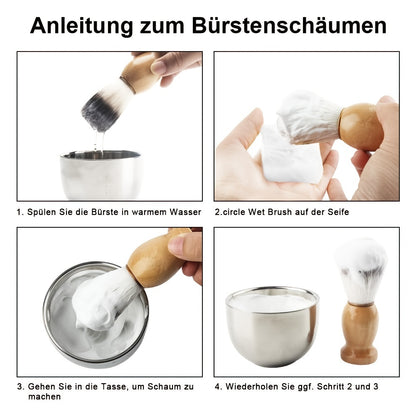 Anleitung zum Bürstenschäumen

1. Spülen Sie die Bürste in warmem Wasser

2.circle Wet Brush auf der Seife

3. Gehen Sie in die Tasse, um Schaum zu machen

4. Wiederholen Sie ggf. Schritt 2 und 3