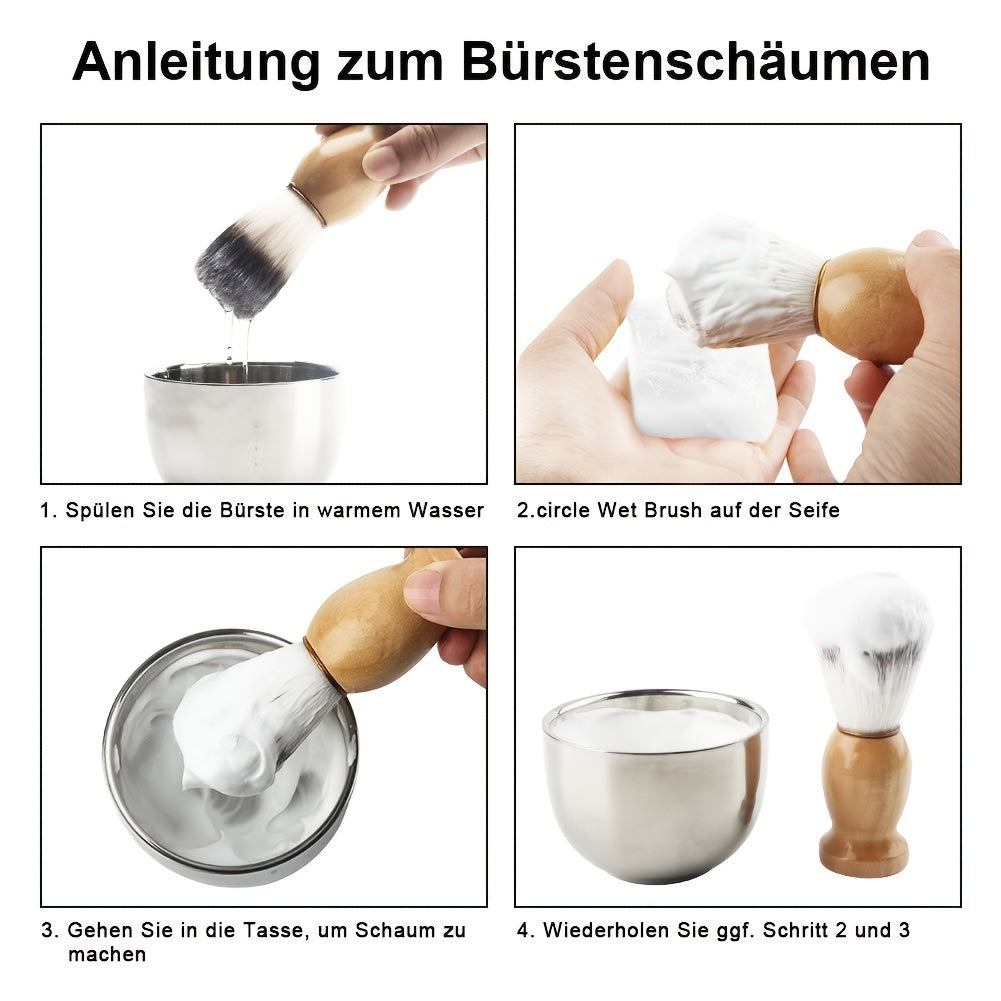 Anleitung zum Bürstenschäumen

1. Spülen Sie die Bürste in warmem Wasser

2.circle Wet Brush auf der Seife

3. Gehen Sie in die Tasse, um Schaum zu machen

4. Wiederholen Sie ggf. Schritt 2 und 3