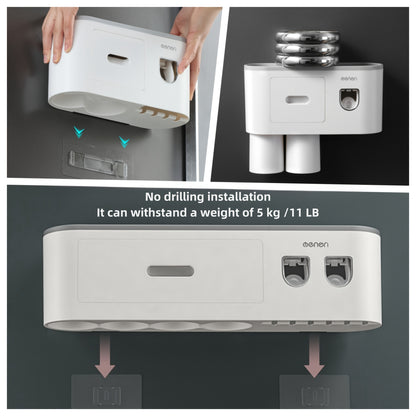 oenen

oenen

No drilling installation
It can withstand a weight of 5 kg /11 LB

oenen