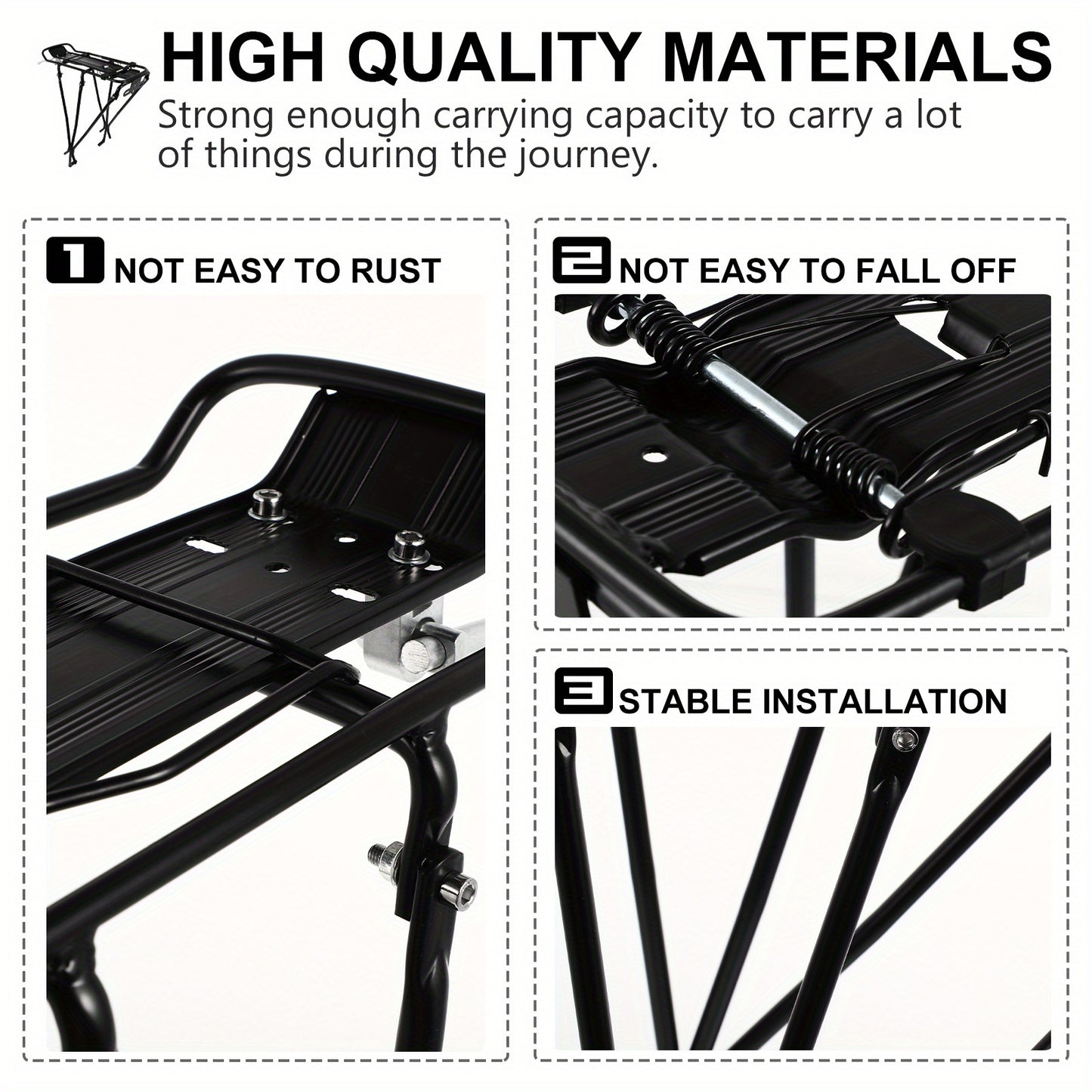 HIGH QUALITY MATERIALS

Strong enough carrying capacity to carry a lot of things during the journey.

1 NOT EASY TO RUST

2 NOT EASY TO FALL OFF

3 STABLE INSTALLATION