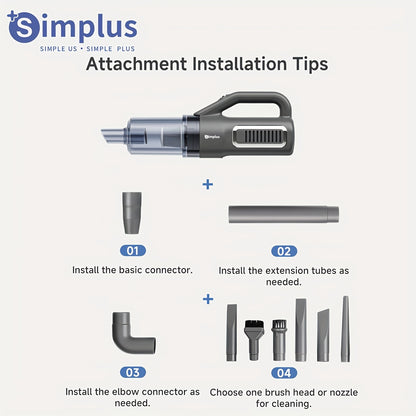 Simplus
SIMPLE US • SIMPLE PLUS

Attachment Installation Tips

Simplus

+

01
Install the basic connector.

02
Install the extension tubes as needed.

+

03
Install the elbow connector as needed.

04
Choose one brush head or nozzle for cleaning.