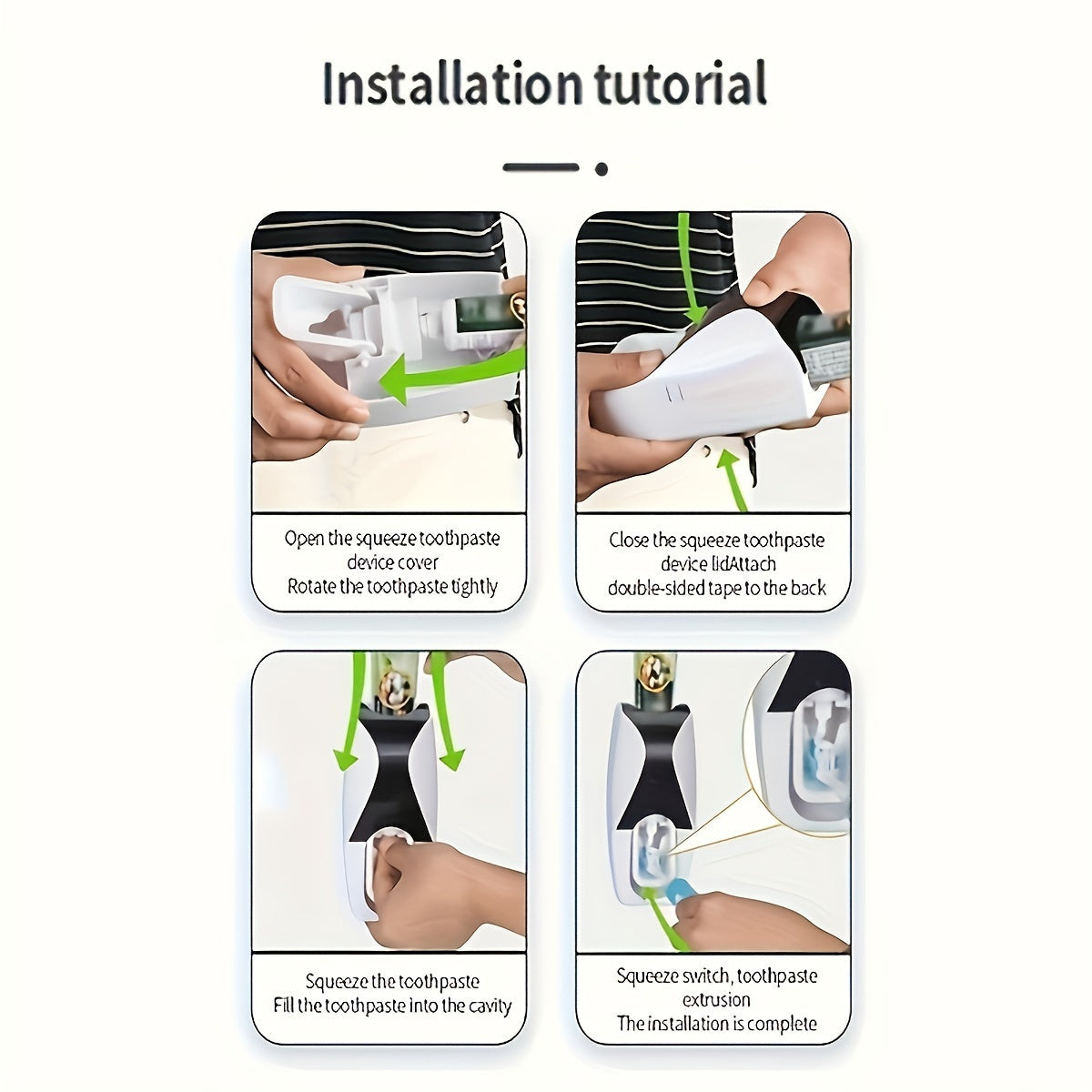 Installation tutorial

Open the squeeze toothpaste device cover
Rotate the toothpaste tightly

Close the squeeze toothpaste device lidAttach double-sided tape to the back

Squeeze the toothpaste
Fill the toothpaste into the cavity

Squeeze switch, toothpaste extrusion
The installation is complete