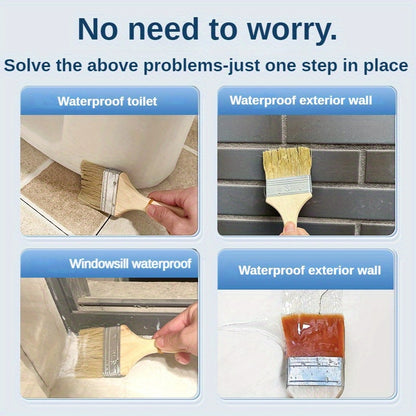 No need to worry.

Solve the above problems-just one step in place

Waterproof toilet

Waterproof exterior wall

Windowsill waterproof

Waterproof exterior wall