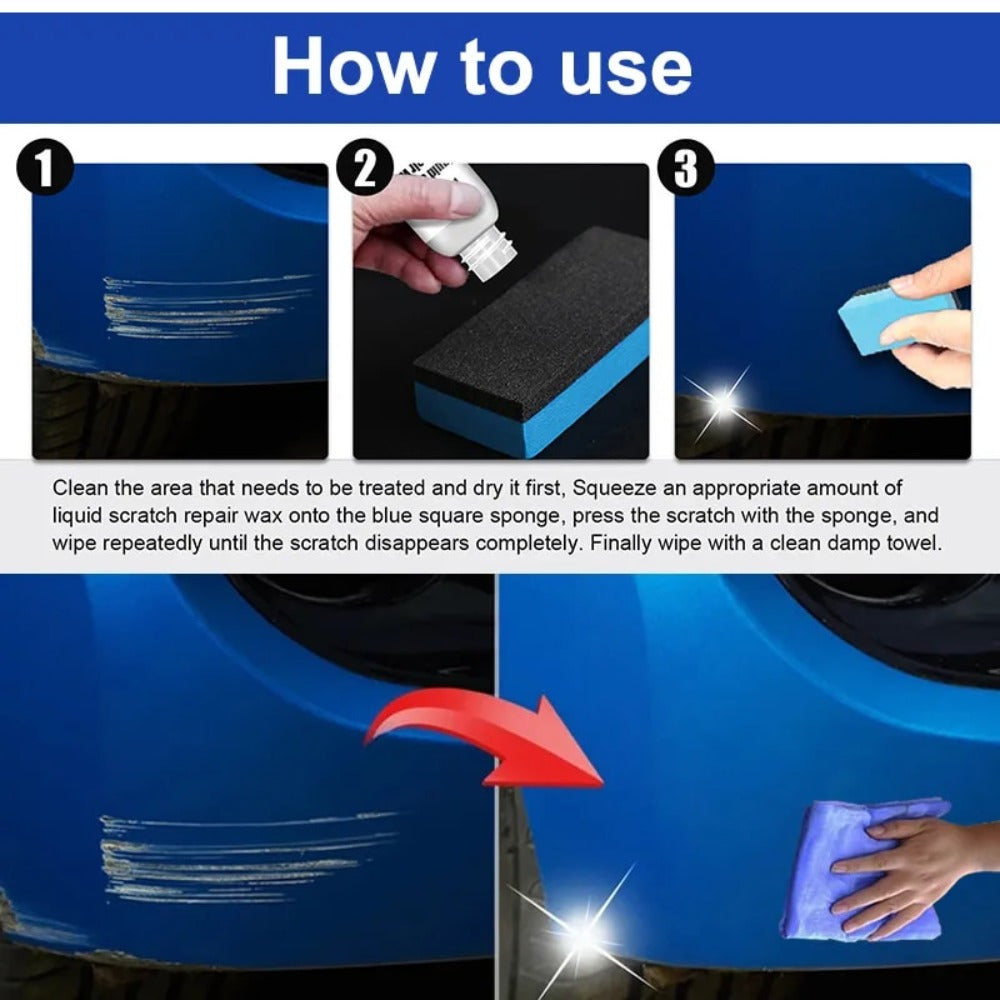 How to use

1

2

3

Clean the area that needs to be treated and dry it first, Squeeze an appropriate amount of liquid scratch repair wax onto the blue square sponge, press the scratch with the sponge, and wipe repeatedly until the scratch disappears completely. Finally wipe with a clean damp towel.