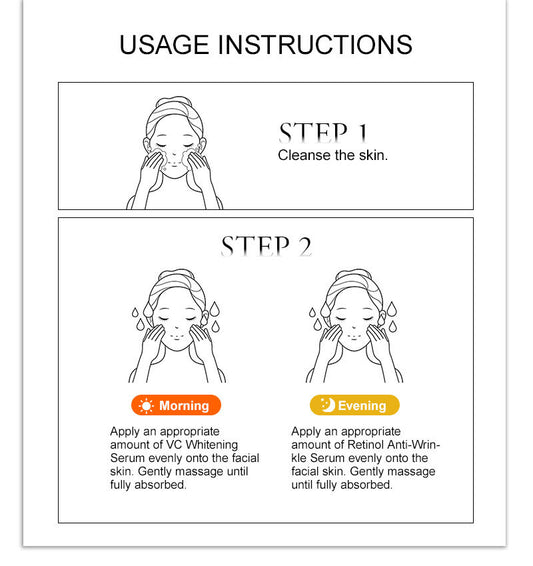 USAGE INSTRUCTIONS

STEP 1
Cleanse the skin.

STEP 2

Morning

Apply an appropriate amount of VC Whitening Serum evenly onto the facial skin. Gently massage until fully absorbed.

Evening

Apply an appropriate amount of Retinol Anti-Wrinkle Serum evenly onto the facial skin. Gently massage until fully absorbed.