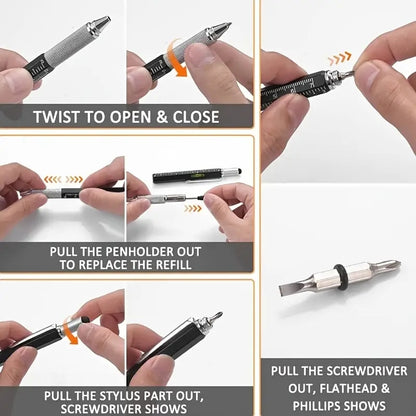 TWIST TO OPEN & CLOSE

PULL THE PENHOLDER OUT TO REPLACE THE REFILL

PULL THE STYLUS PART OUT, SCREWDRIVER SHOWS

PULL THE SCREWDRIVER OUT, FLATHEAD & PHILLIPS SHOWS