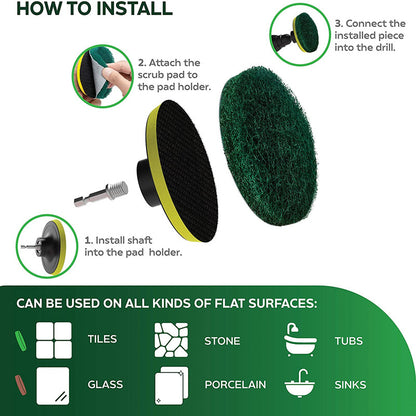 HOW TO INSTALL

3. Connect the installed piece into the drill.

2. Attach the scrub pad to the pad holder.

1. Install shaft into the pad holder.

CAN BE USED ON ALL KINDS OF FLAT SURFACES:

TILES

STONE

TUBS

GLASS

PORCELAIN

SINKS