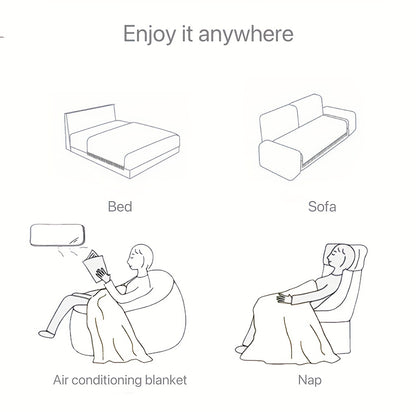 Enjoy it anywhere

Bed

Sofa

Air conditioning blanket

Nap