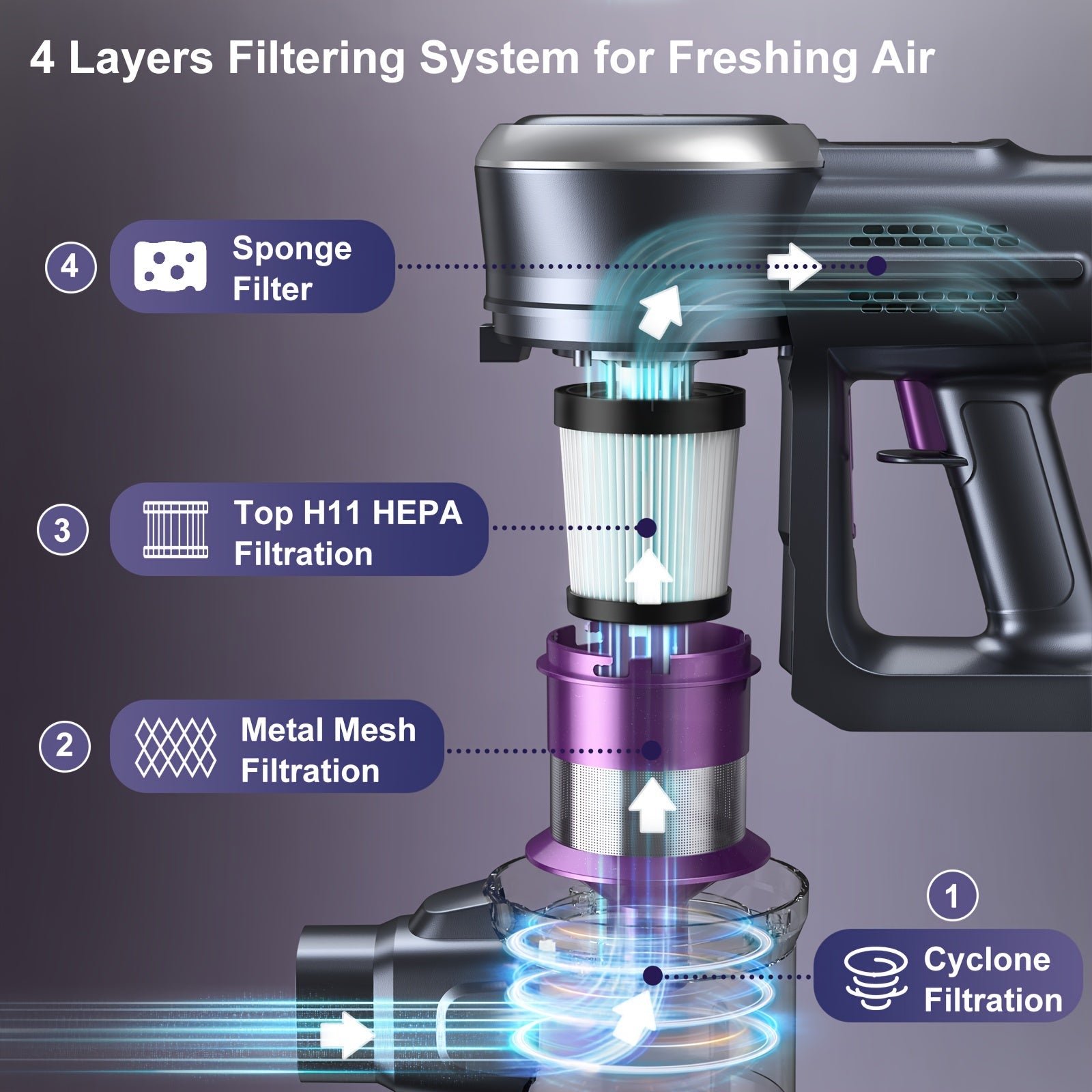 4 Layers Filtering System for Freshing Air

4 Sponge Filter

3 Top H11 HEPA Filtration

2 Metal Mesh Filtration

1 Cyclone Filtration