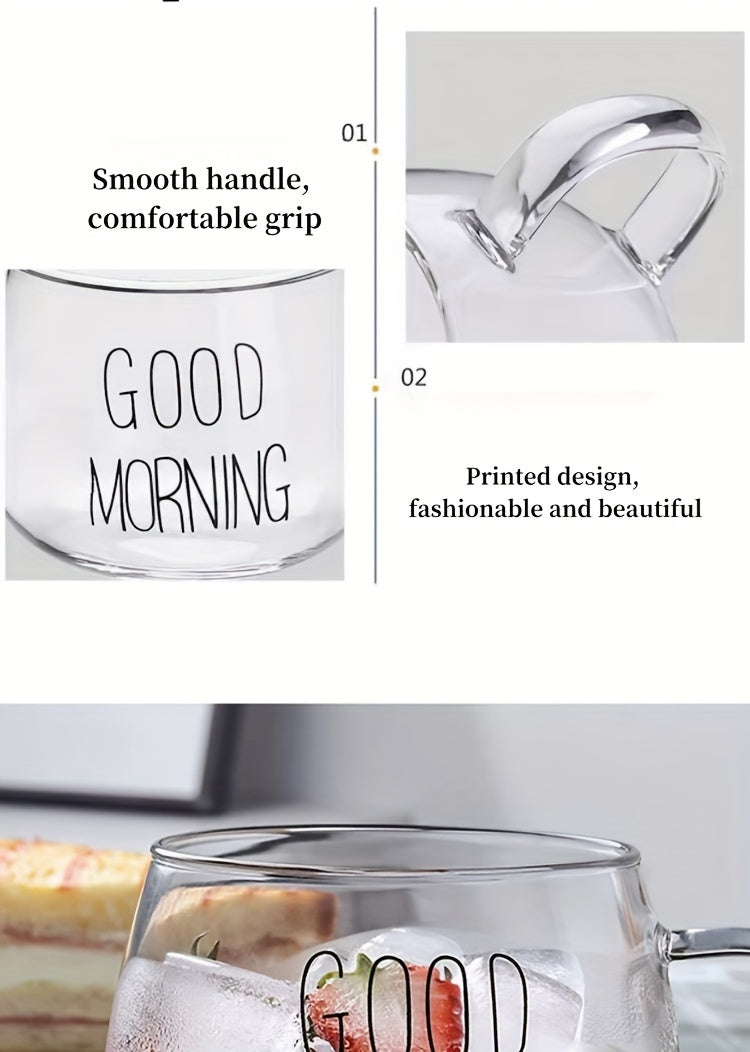 01

Smooth handle, comfortable grip

GOOD MORNING

02

Printed design, fashionable and beautiful

GOOD