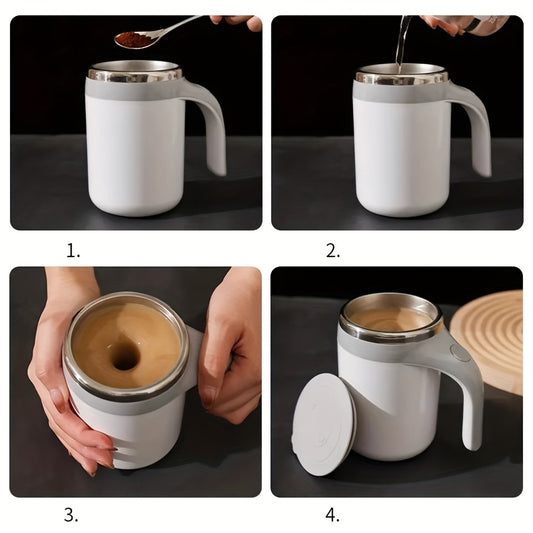 1.

2.

3.

4.