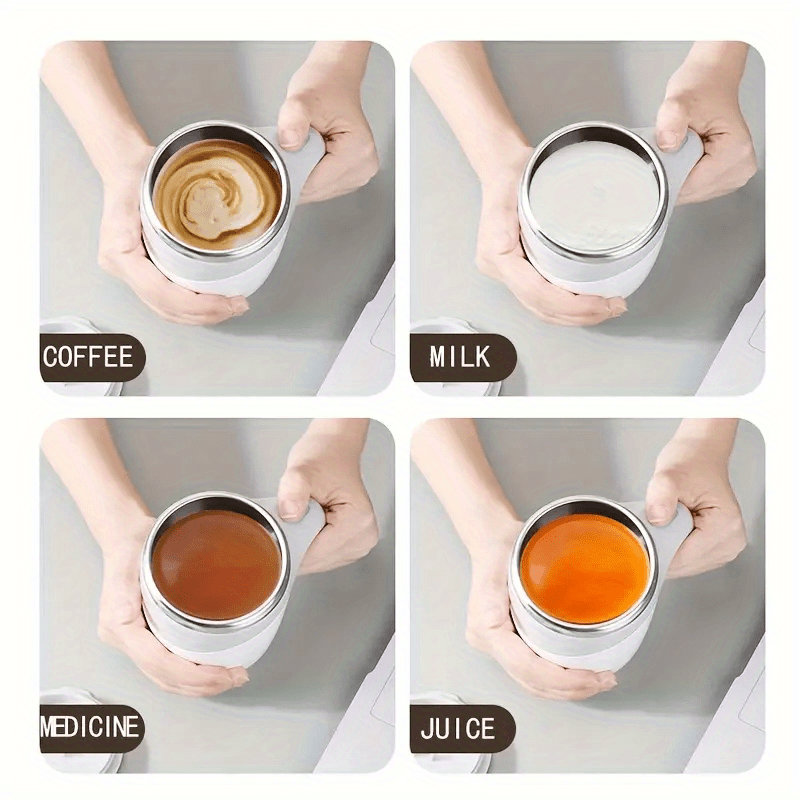 COFFEE

MILK

MEDICINE

JUICE