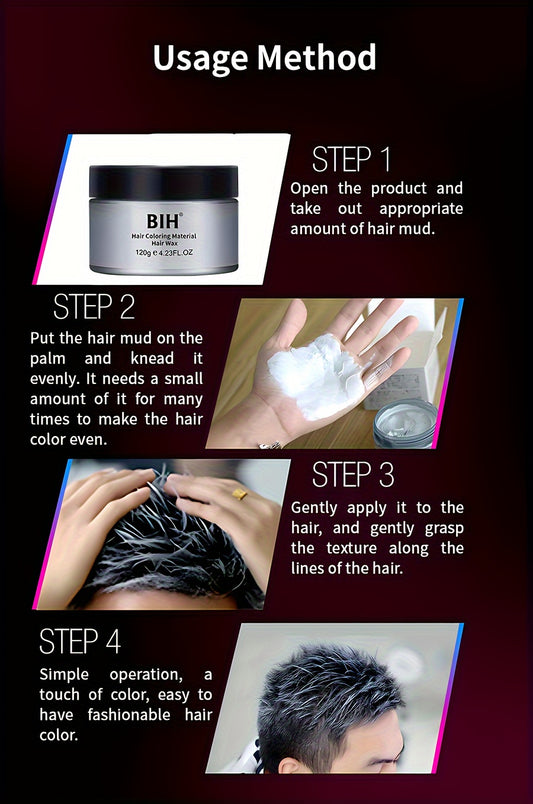 Usage Method

BIH®
Hair Coloring Material
Hair Wax
120g ℮ 4.23FL.OZ

STEP 1
Open the product and take out appropriate amount of hair mud.

STEP 2
Put the hair mud on the palm and knead it evenly. It needs a small amount of it for many times to make the hair color even.

STEP 3
Gently apply it to the hair, and gently grasp the texture along the lines of the hair.

STEP 4
Simple operation, a touch of color, easy to have fashionable hair color.