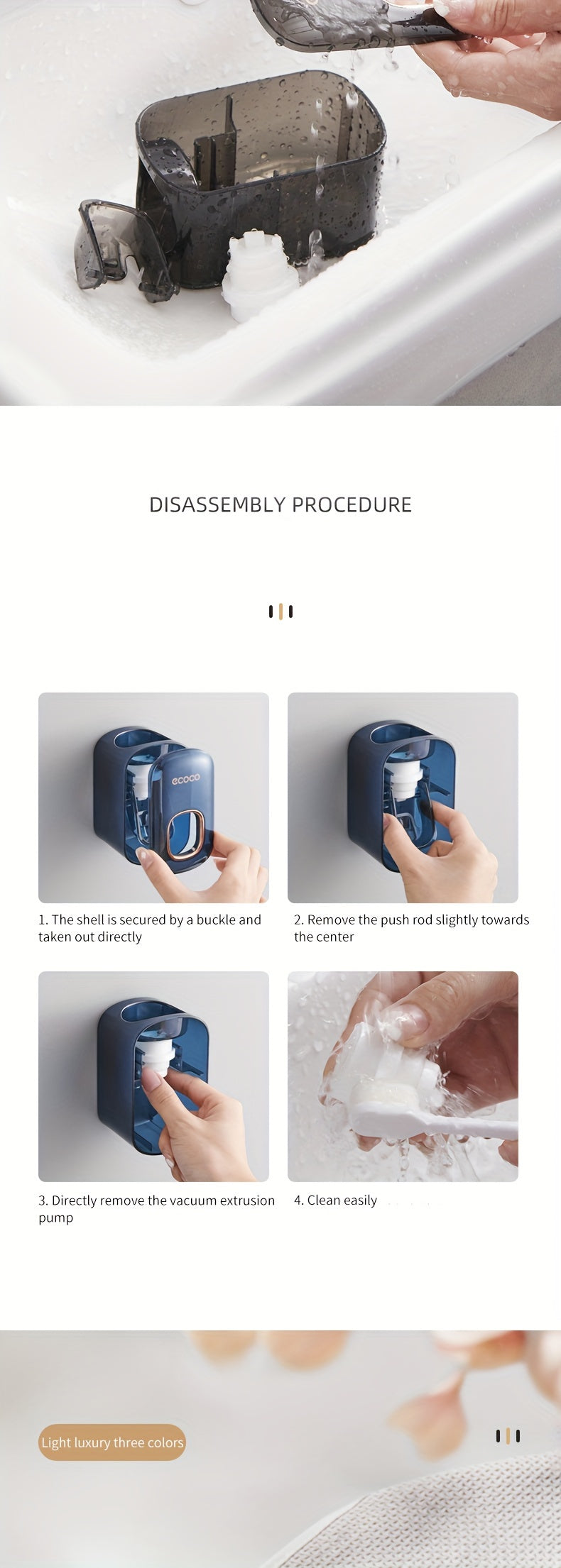 DISASSEMBLY PROCEDURE

ecoco

1. The shell is secured by a buckle and taken out directly

2. Remove the push rod slightly towards the center

3. Directly remove the vacuum extrusion pump

4. Clean easily

Light luxury three colors