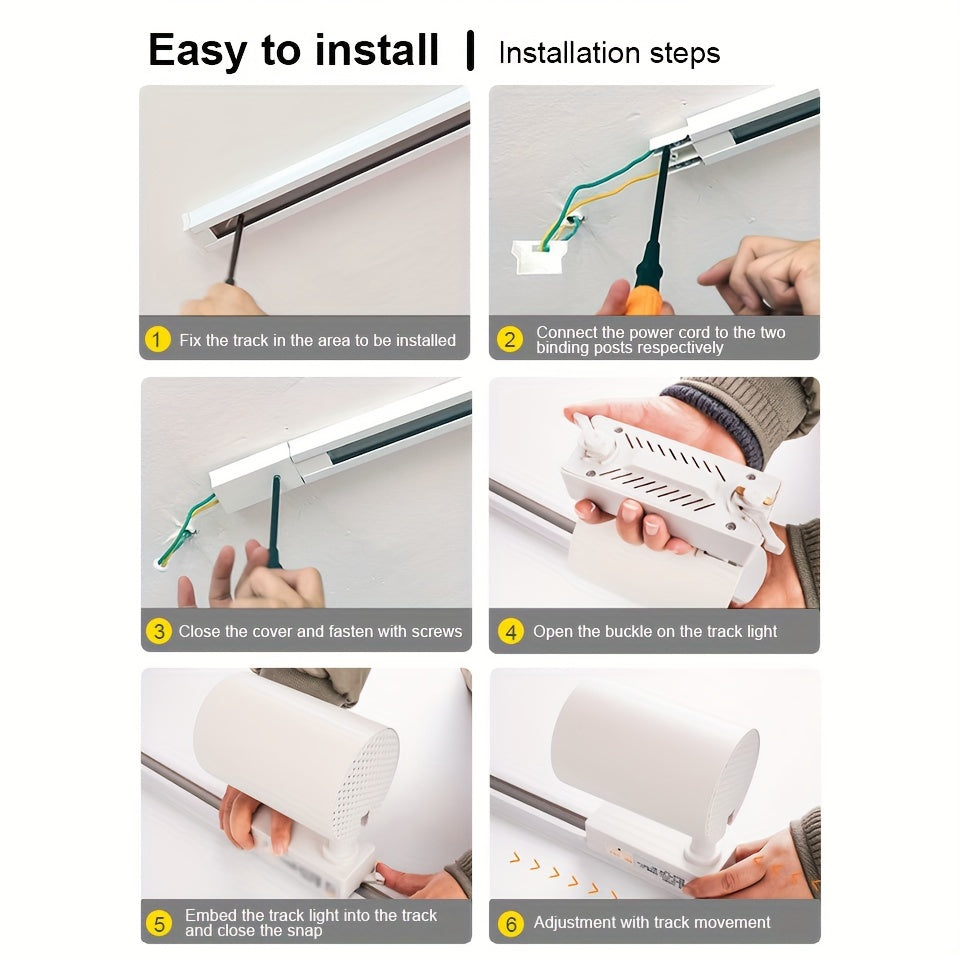 Easy to install | Installation steps

1 Fix the track in the area to be installed

2 Connect the power cord to the two binding posts respectively

3 Close the cover and fasten with screws

4 Open the buckle on the track light

5 Embed the track light into the track and close the snap

6 Adjustment with track movement