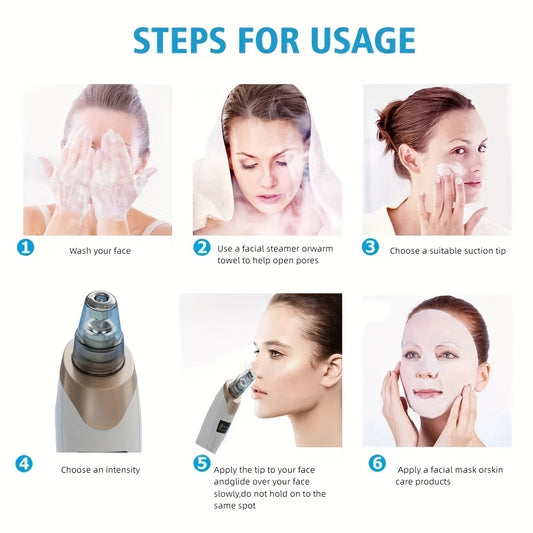 STEPS FOR USAGE

1 Wash your face

2 Use a facial steamer orwarm towel to help open pores

3 Choose a suitable suction tip

4 Choose an intensity

5 Apply the tip to your face andglide over your face slowly,do not hold on to the same spot

6 Apply a facial mask orskin care products