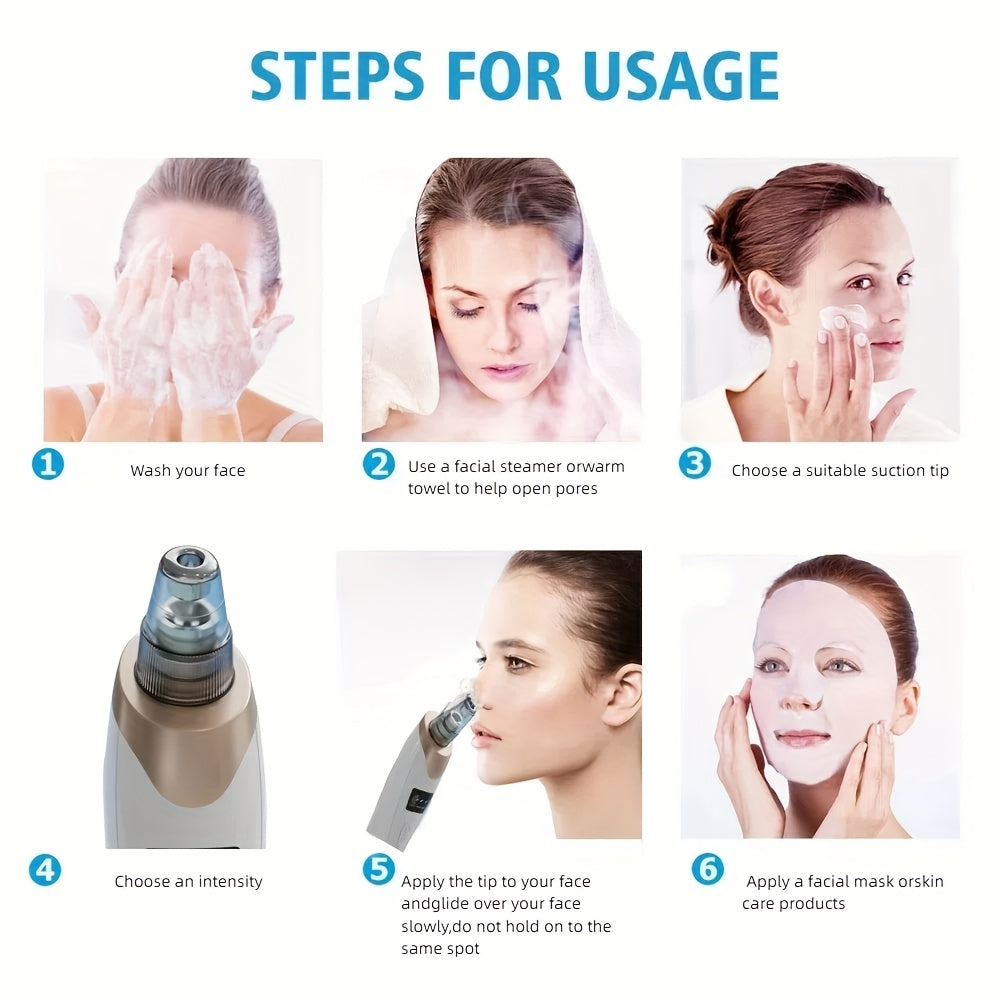 STEPS FOR USAGE

1 Wash your face

2 Use a facial steamer orwarm towel to help open pores

3 Choose a suitable suction tip

4 Choose an intensity

5 Apply the tip to your face andglide over your face slowly,do not hold on to the same spot

6 Apply a facial mask orskin care products