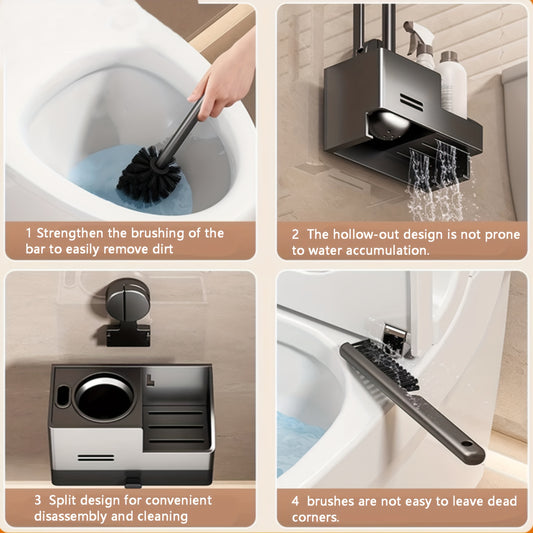 1 Strengthen the brushing of the bar to easily remove dirt

2 The hollow-out design is not prone to water accumulation.

3 Split design for convenient disassembly and cleaning

4 brushes are not easy to leave dead corners.