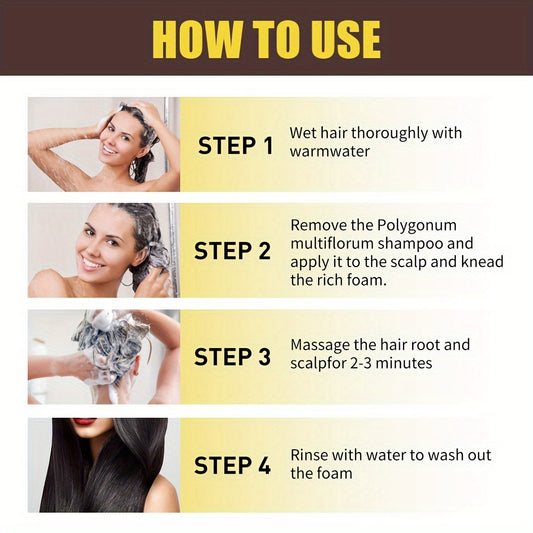 HOW TO USE

STEP 1
Wet hair thoroughly with warmwater

STEP 2
Remove the Polygonum multiflorum shampoo and apply it to the scalp and knead the rich foam.

STEP 3
Massage the hair root and scalpfor 2-3 minutes

STEP 4
Rinse with water to wash out the foam