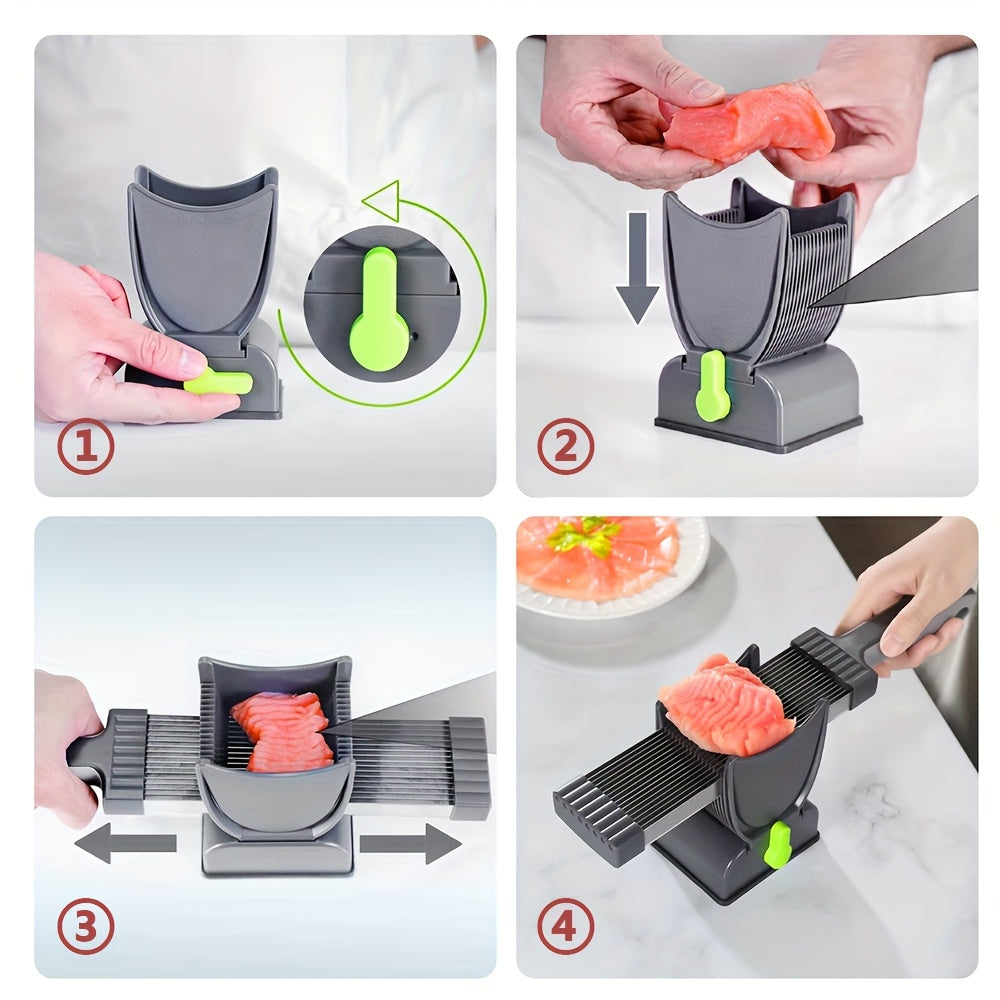 ①

②

③

④