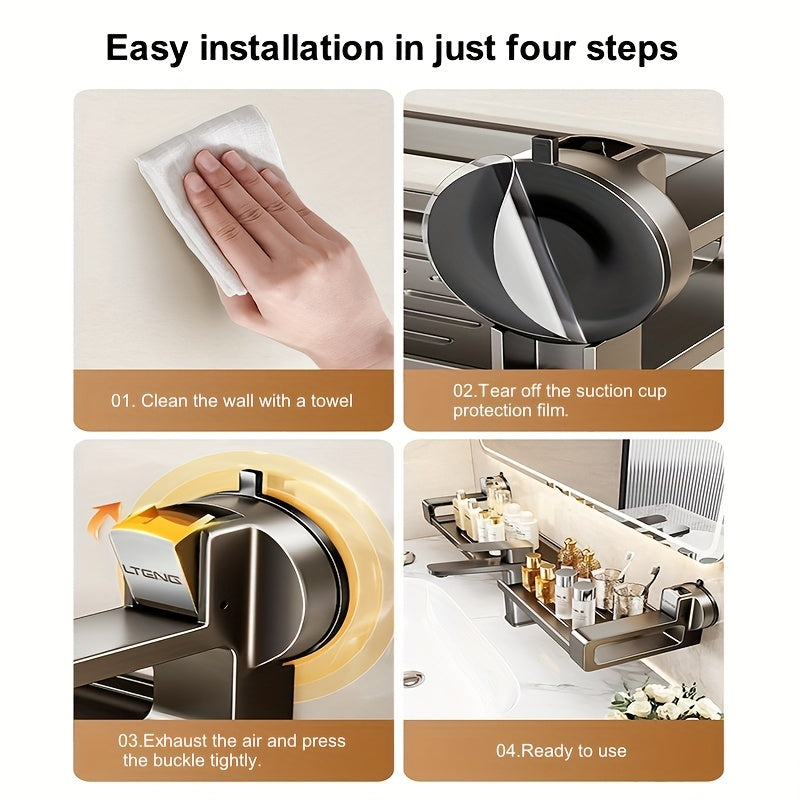 Easy installation in just four steps

01. Clean the wall with a towel

02.Tear off the suction cup protection film.

LTENG

03.Exhaust the air and press the buckle tightly.

04.Ready to use