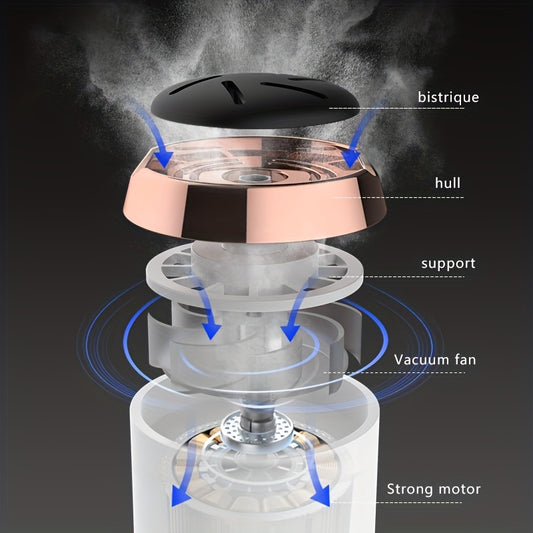 bistrique

hull

support

Vacuum fan

Strong motor