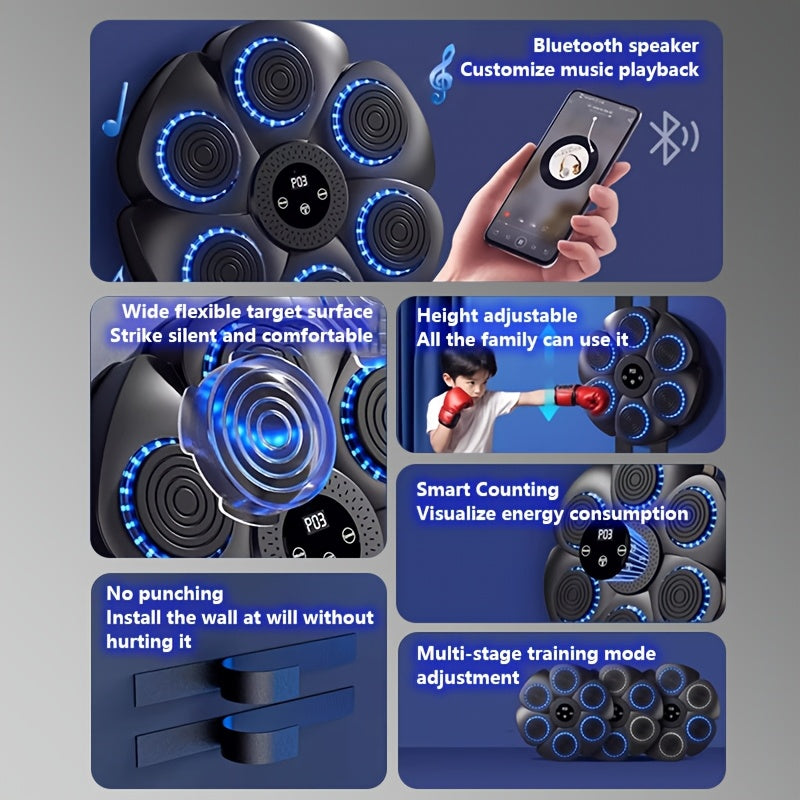 Bluetooth speaker
Customize music playback

P03

Wide flexible target surface
Strike silent and comfortable

P03

Height adjustable
All the family can use it

Smart Counting
Visualize energy consumption

P03

No punching
Install the wall at will without hurting it

Multi-stage training mode adjustment